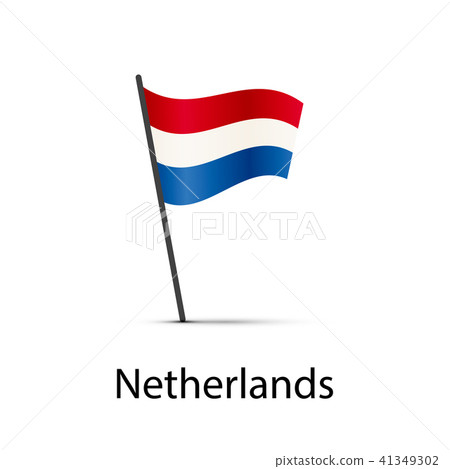 PIXTA

Netherlands

pixtastock.com - 41349302