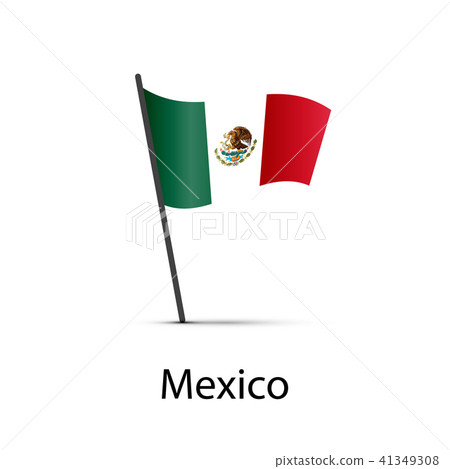 PIXTA

Mexico

pixtastock.com - 41349308