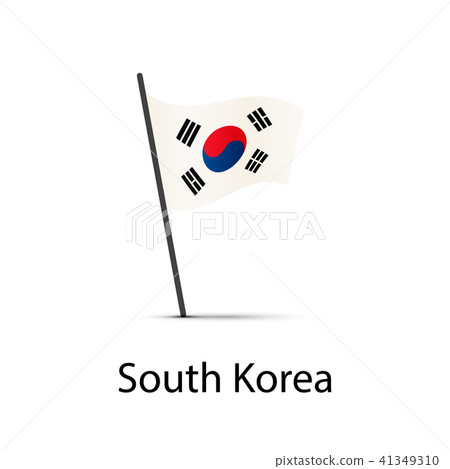 PIXTA

South Korea

pixtastock.com - 41349310