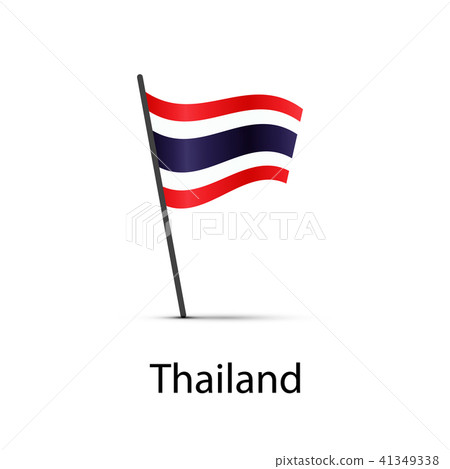 PIXTA

Thailand

pixtastock.com - 41349338