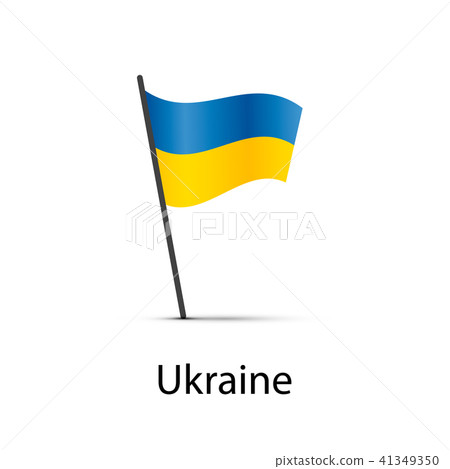 PIXTA

Ukraine

pixtastock.com - 41349350