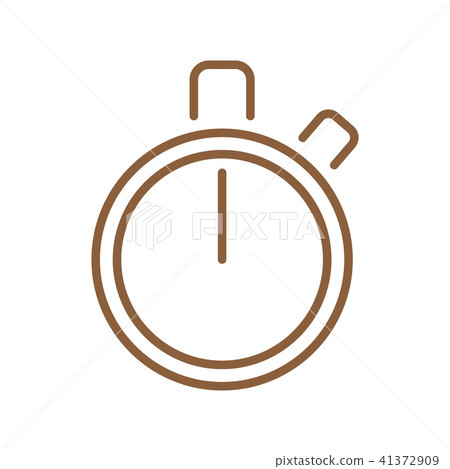 PIXTA

pixtastock.com - 41372909