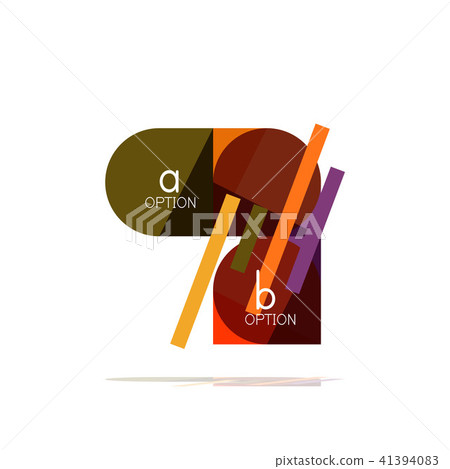 a
OPTION

PIXTA

b
OPTION

pixtastock.com - 41394083