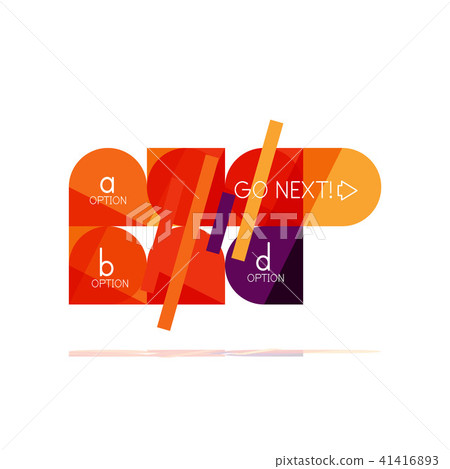 a
OPTION

GO NEXT!

PIXTA

b
OPTION

d
OPTION

pixtastock.com - 41416893