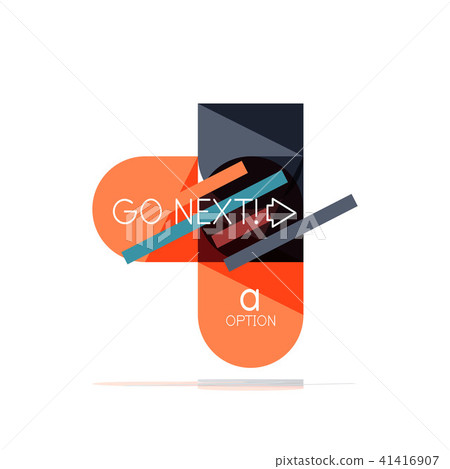 GO NEXT!

PIXTA

a
OPTION

pixtastock.com - 41416907