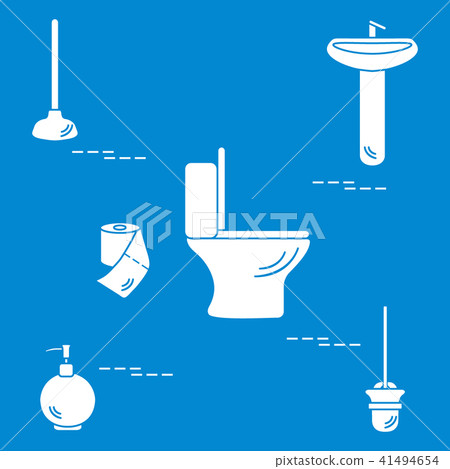 PIXTA

pixtastock.com - 41494654