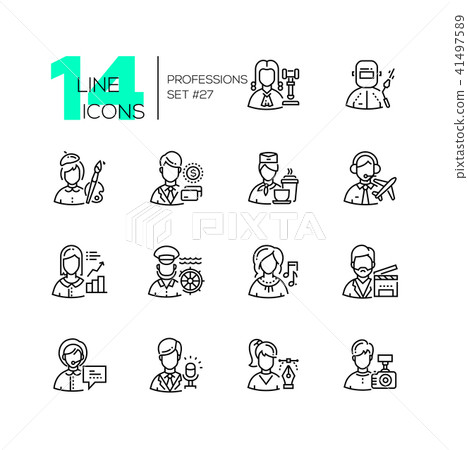 14 LINE ICONS

PROFESSIONS SET #27

PIXTA

pixtastock.com - 41497589