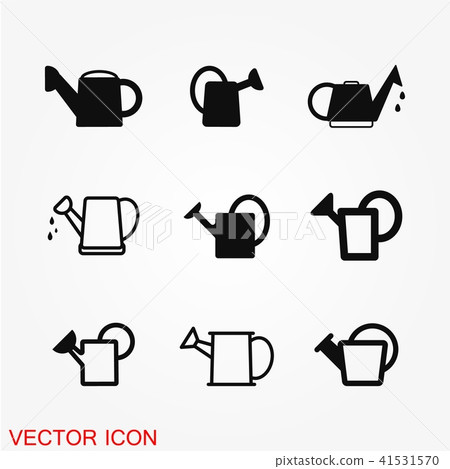 PIXTA

VECTOR ICON

pixtastock.com - 41531570