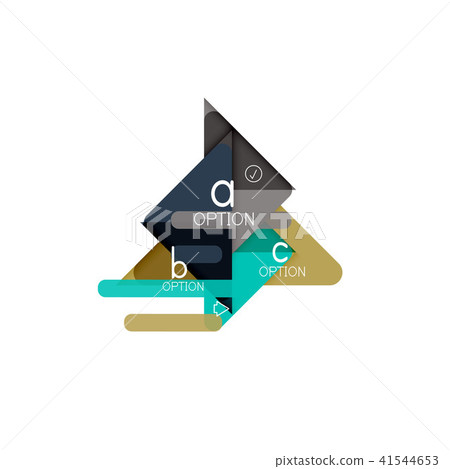 a
OPTION
PIXTA
b
OPTION
c
OPTION

pixtastock.com - 41544653