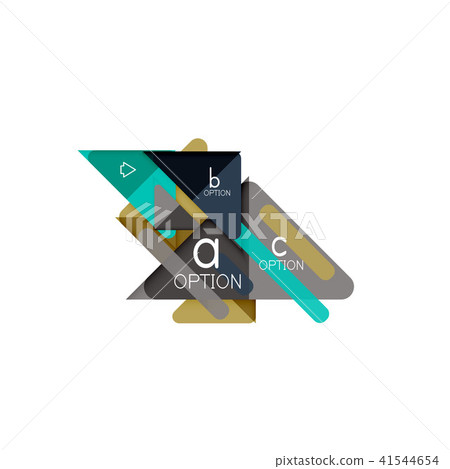 b
OPTION

PIXTA

a
OPTION

c
OPTION

pixtastock.com - 41544654