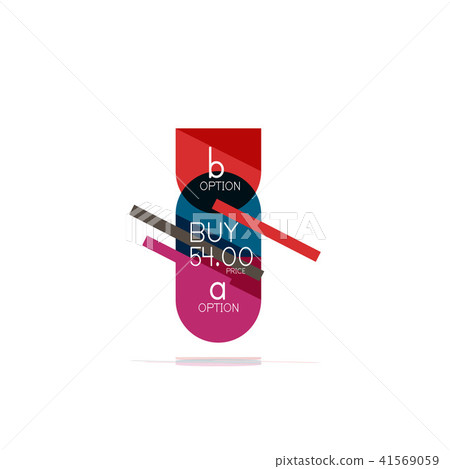 b
OPTION

PIXTA

BUY
54.00
PRICE

a
OPTION

pixtastock.com - 41569059