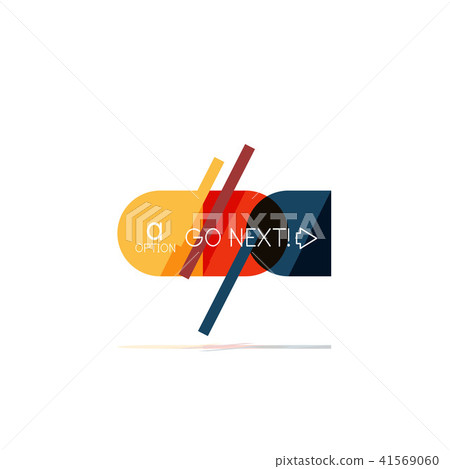 a
OPTION
GO NEXT!
PIXTA
pixtastock.com - 41569060