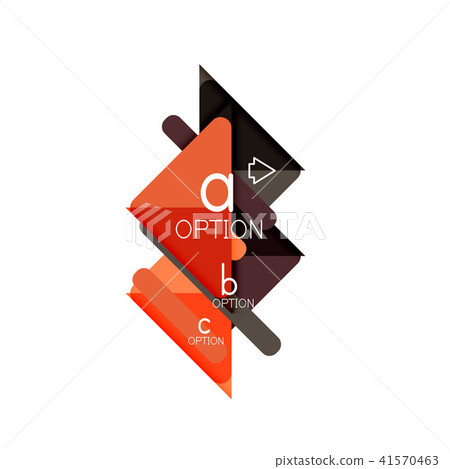 a
OPTION
PIXTA
b
OPTION
c
OPTION

pixtastock.com - 41570463