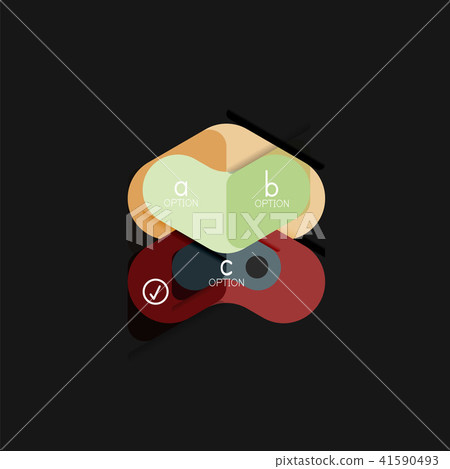 a
OPTION

b
OPTION

PIXTA

c
OPTION

pixtastock.com - 41590493