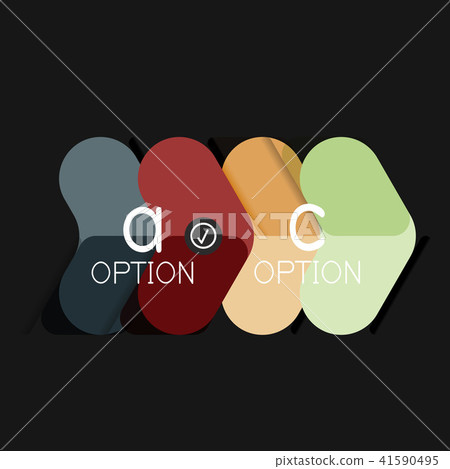 a
OPTION

PIXTA

c
OPTION

pixtastock.com - 41590495