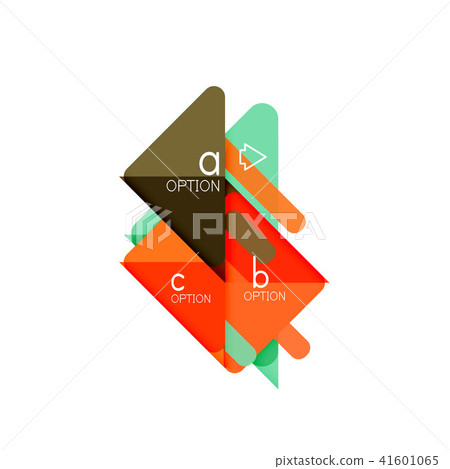 a
OPTION

PIXTA

c
OPTION

b
OPTION

pixtastock.com - 41601065