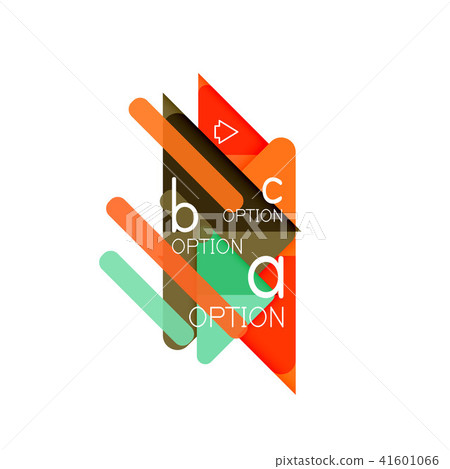 c
OPTION
b
OPTION
a
OPTION
PIXTA
pixtastock.com - 41601066