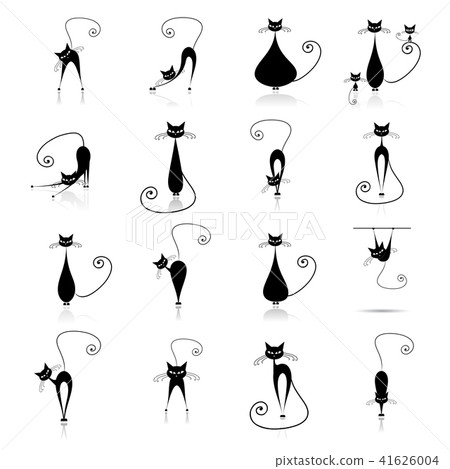 PIXTA

pixtastock.com - 41626004