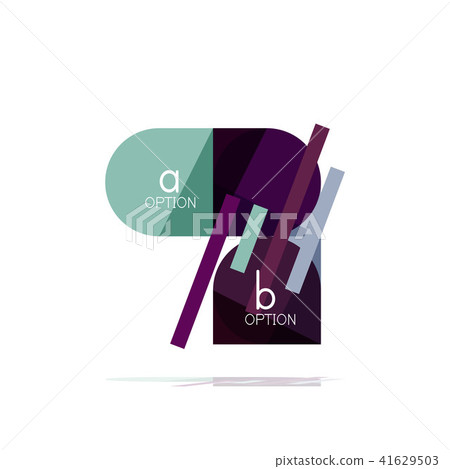 a
OPTION

PIXTA

b
OPTION

pixtastock.com - 41629503