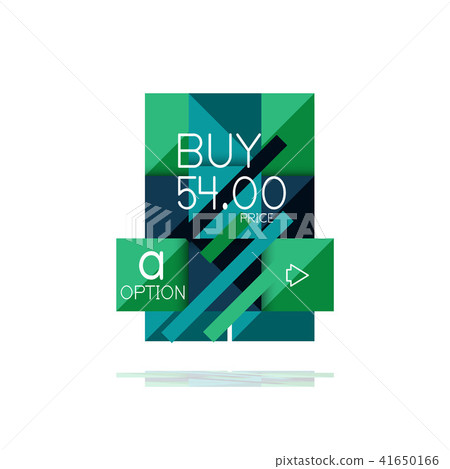 BUY
54.00
PRICE
PIXTA
a
OPTION
pixtastock.com - 41650166