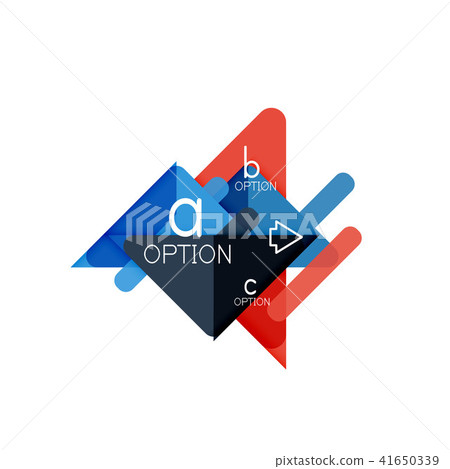 b
OPTION

a
OPTION

PIXTA

c
OPTION

pixtastock.com - 41650339