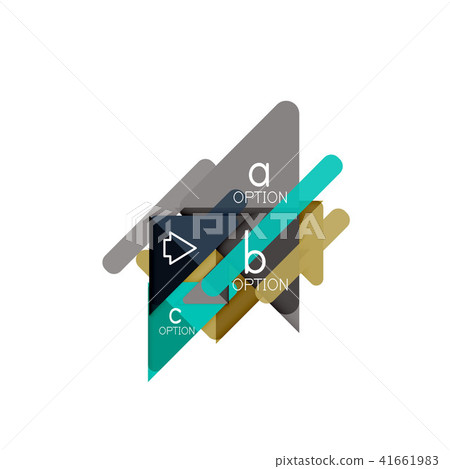 a
OPTION

PIXTA

b
OPTION

c
OPTION

pixtastock.com - 41661983