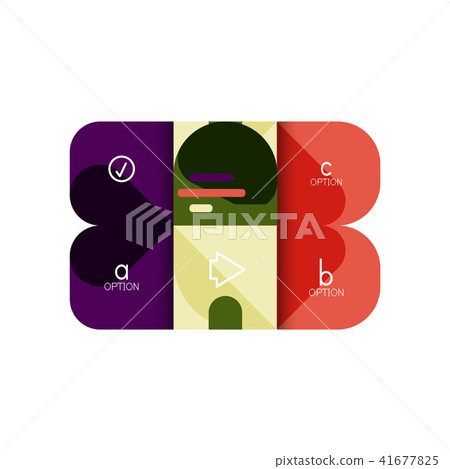 c
OPTION

PIXTA

a
OPTION

b
OPTION

pixtastock.com - 41677825