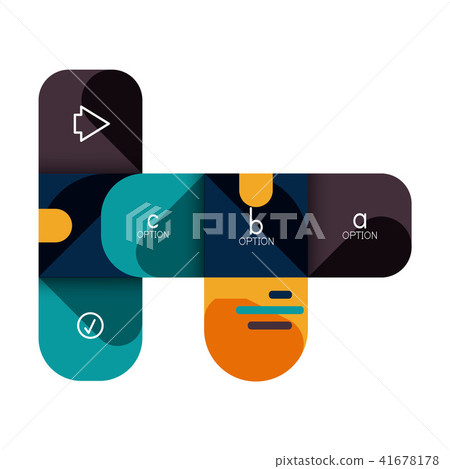 c
OPTION
PIXTA
b
OPTION
a
OPTION

pixtastock.com - 41678178