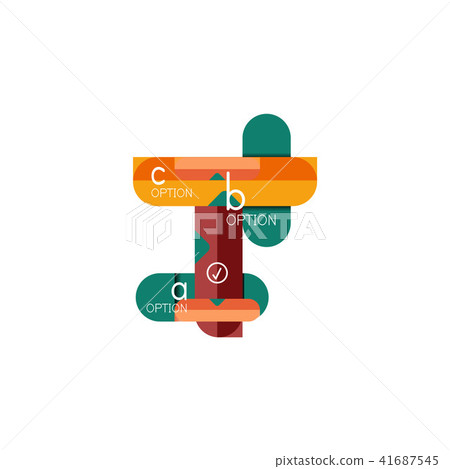 c
OPTION

b
OPTION

PIXTA

a
OPTION

pixtastock.com - 41687545