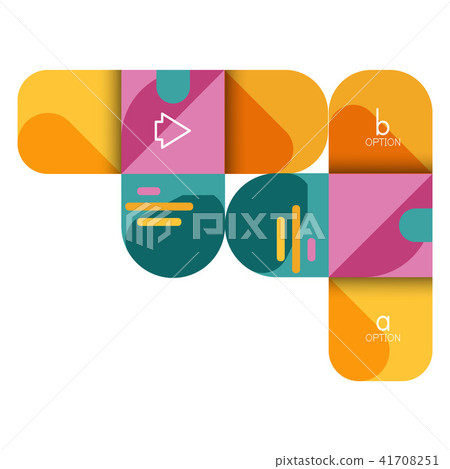 b
OPTION

PIXTA

a
OPTION

pixtastock.com - 41708251