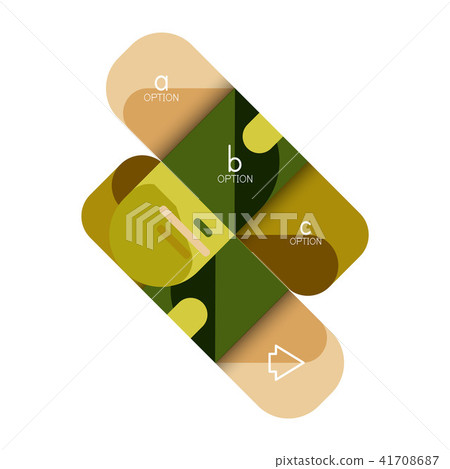 a
OPTION

b
OPTION

PIXTA

c
OPTION

pixtastock.com - 41708687