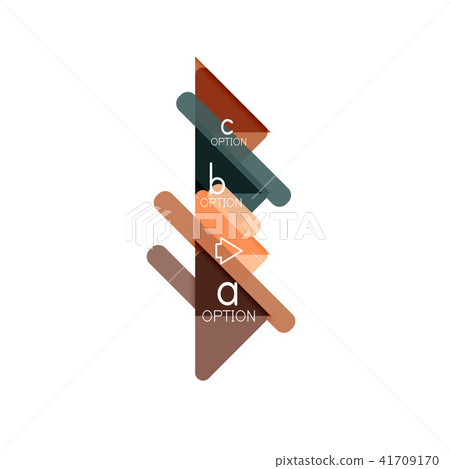 c
OPTION
b
OPTION
PIXTA
a
OPTION
pixtastock.com - 41709170