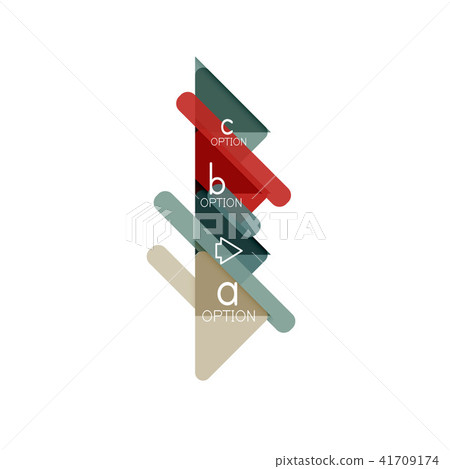 c
OPTION

b
OPTION

PIXTA

a
OPTION

pixtastock.com - 41709174