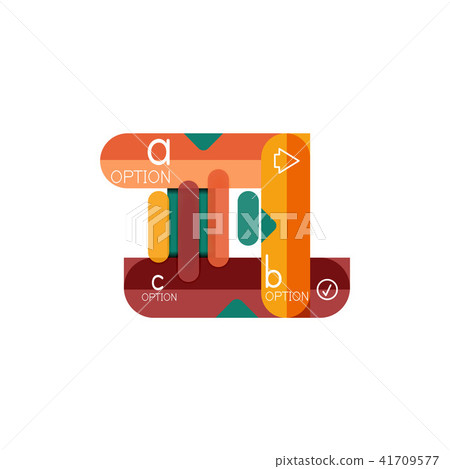 a
OPTION

PIXTA

c
OPTION

b
OPTION

pixtastock.com - 41709577