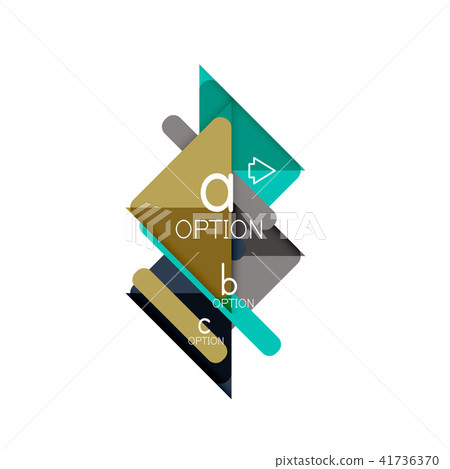 a
OPTION

PIXTA

b
OPTION

c
OPTION

pixtastock.com - 41736370