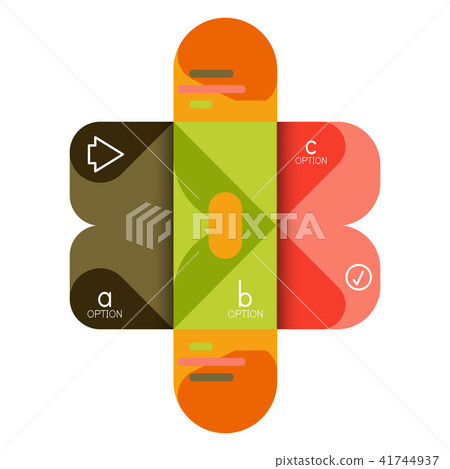 c
OPTION

PIXTA

a
OPTION

b
OPTION

pixtastock.com - 41744937