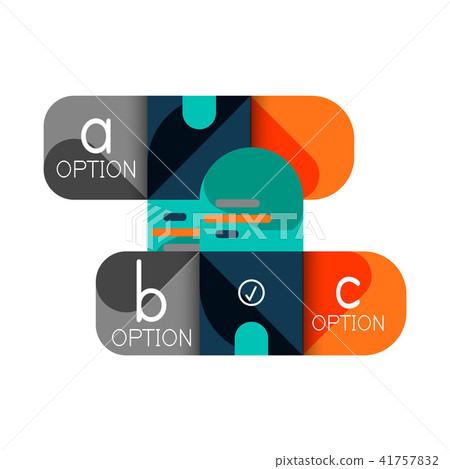 a
OPTION

PIXTA

b
OPTION

c
OPTION

pixtastock.com - 41757832