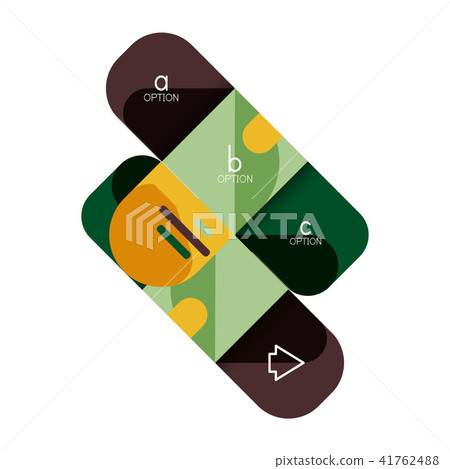 a
OPTION

b
OPTION

PIXTA

c
OPTION

pixtastock.com - 41762488