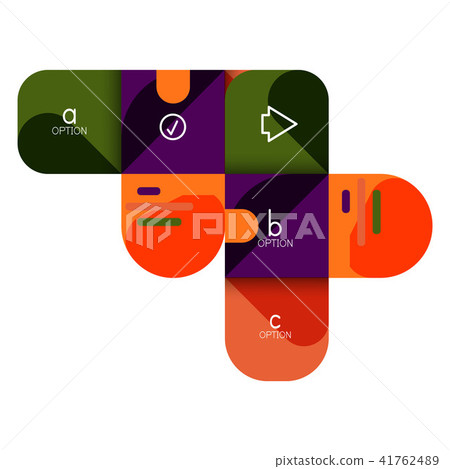 a
OPTION

PIXTA

b
OPTION

c
OPTION

pixtastock.com - 41762489