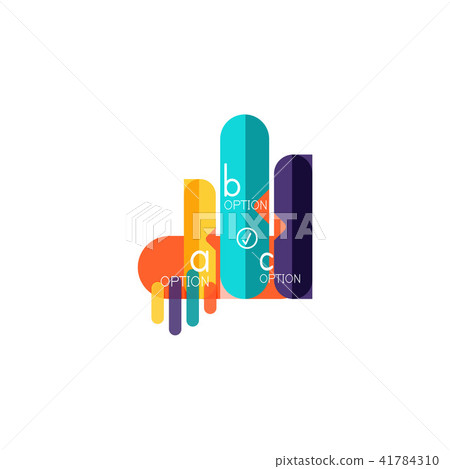 b
OPTION

PIXTA

a
OPTION

c
OPTION

pixtastock.com - 41784310