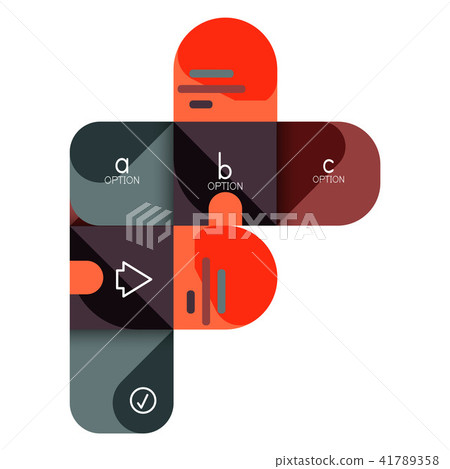 a
OPTION

b
OPTION

c
OPTION

PIXTA

pixtastock.com - 41789358