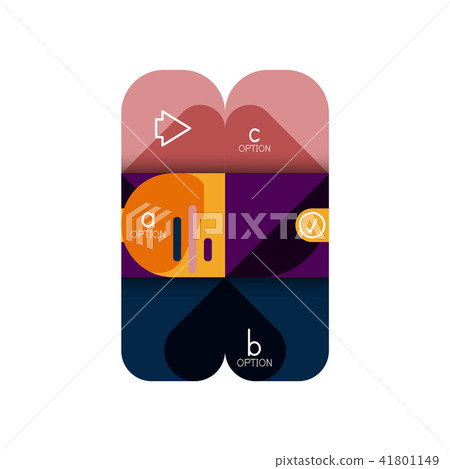 c
OPTION

a
OPTION

PIXTA

b
OPTION

pixtastock.com - 41801149