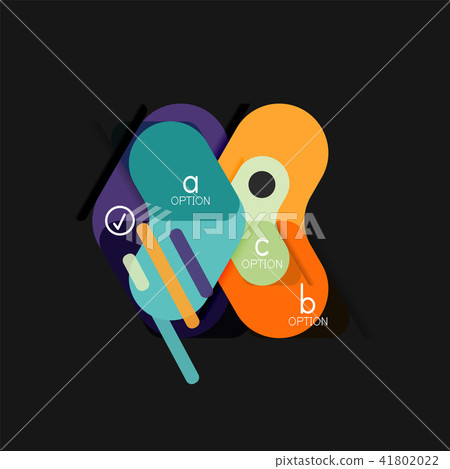 a
OPTION

PIXTA

c
OPTION

b
OPTION

pixtastock.com - 41802022