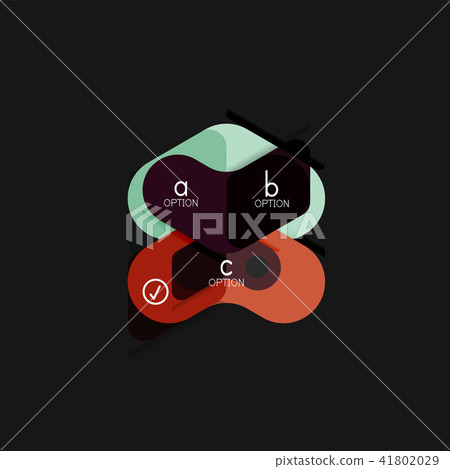 a
OPTION

b
OPTION

PIXTA

c
OPTION

pixtastock.com - 41802029