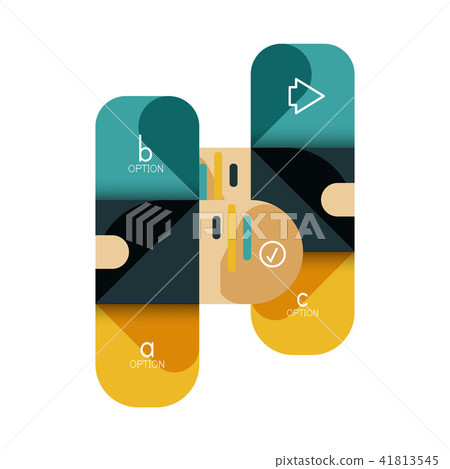 b
OPTION

PIXTA

c
OPTION

a
OPTION

pixtastock.com - 41813545