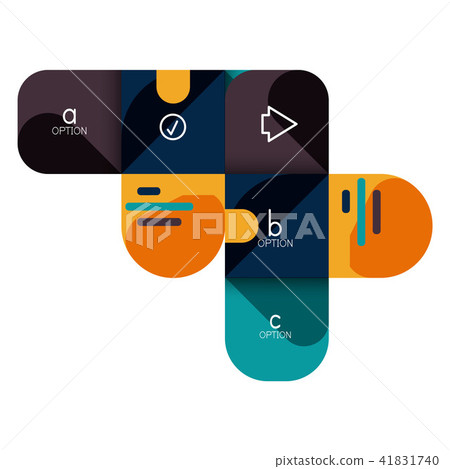 a
OPTION

PIXTA

b
OPTION

c
OPTION

pixtastock.com - 41831740