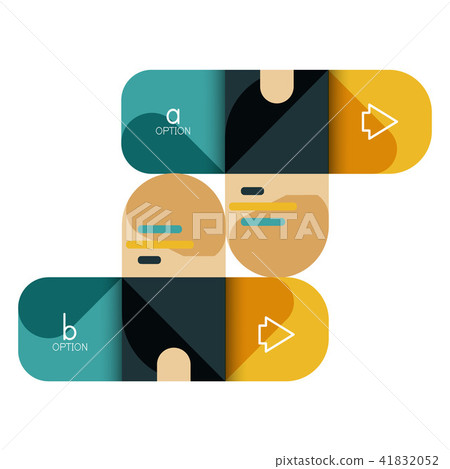 a
OPTION

PIXTA

b
OPTION

pixtastock.com - 41832052