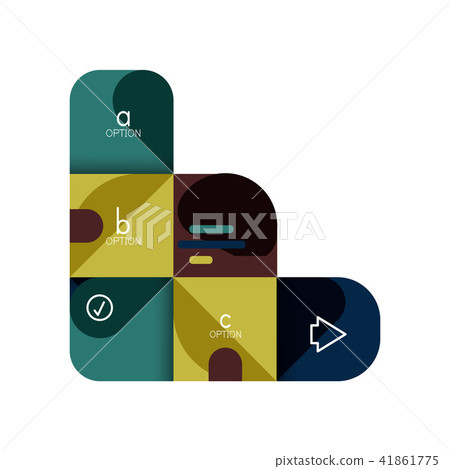 a
OPTION

b
OPTION

PIXTA

c
OPTION

pixtastock.com - 41861775