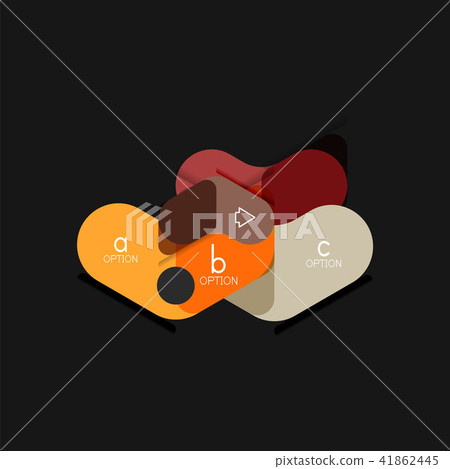 PIXTA

a
OPTION

b
OPTION

c
OPTION

pixtastock.com - 41862445