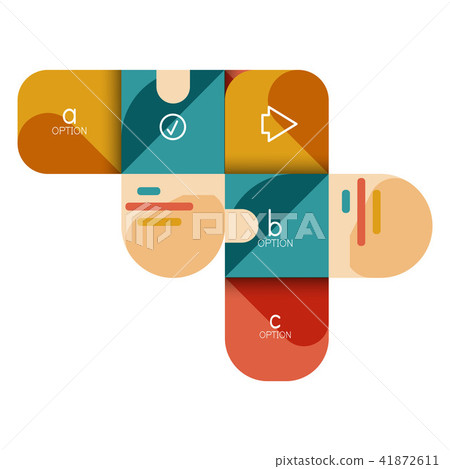 a
OPTION

PIXTA

b
OPTION

c
OPTION

pixtastock.com - 41872611